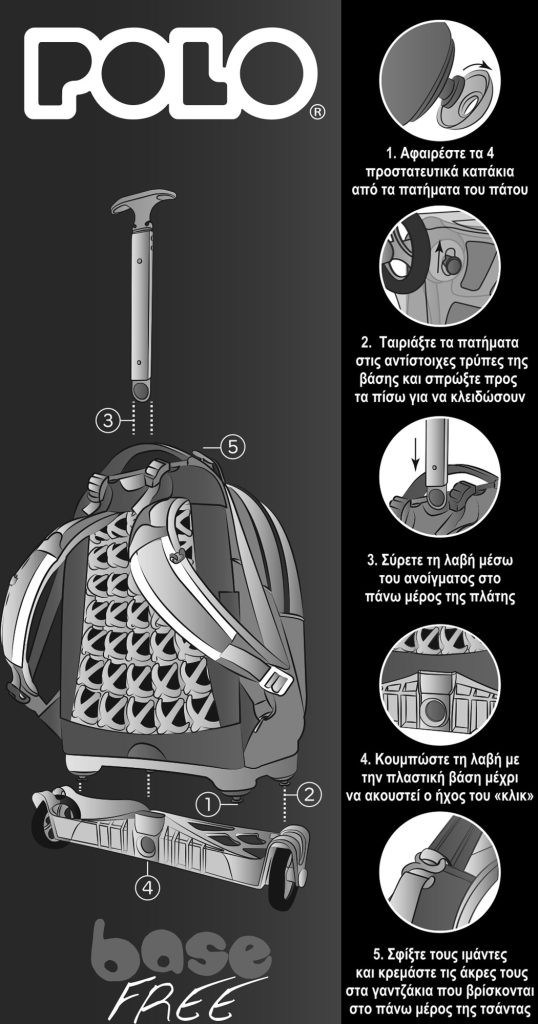 POLO®

3

5

1

2

4

base FREE

1. Αφαιρέστε τα 4 προστατευτικά καπάκια από τα πατήματα του πάτου

2. Ταιριάξτε τα πατήματα στις αντίστοιχες τρύπες της βάσης και σπρώξτε προς τα πίσω για να κλειδώσουν

3. Σύρετε τη λαβή μέσω του ανοίγματος στο πάνω μέρος της πλάτης

4. Κουμπώστε τη λαβή με την πλαστική βάση μέχρι να ακουστεί ο ήχος του «κλικ»

5. Σφίξτε τους ιμάντες και κρεμάστε τις άκρες τους στα γαντζάκια που βρίσκονται στο πάνω μέρος της τσάντας